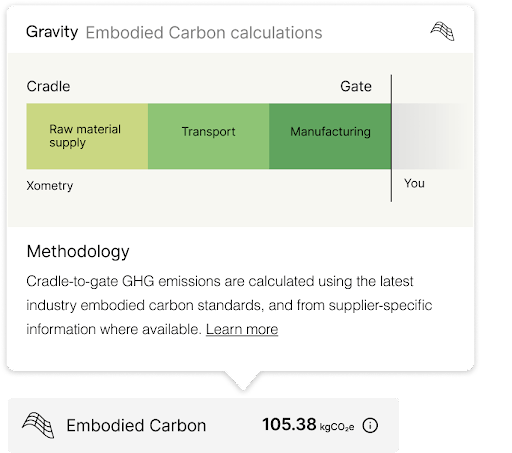 Gravity Embodied Carbon calculations

Cradle

Gate

Raw material supply

Transport

Manufacturing

Xometry

You

Methodology

Cradle-to-gate GHG emissions are calculated using the latest industry embodied carbon standards, and from supplier-specific information where available. Learn more

Embodied Carbon

105.38 $kgCO_2e$